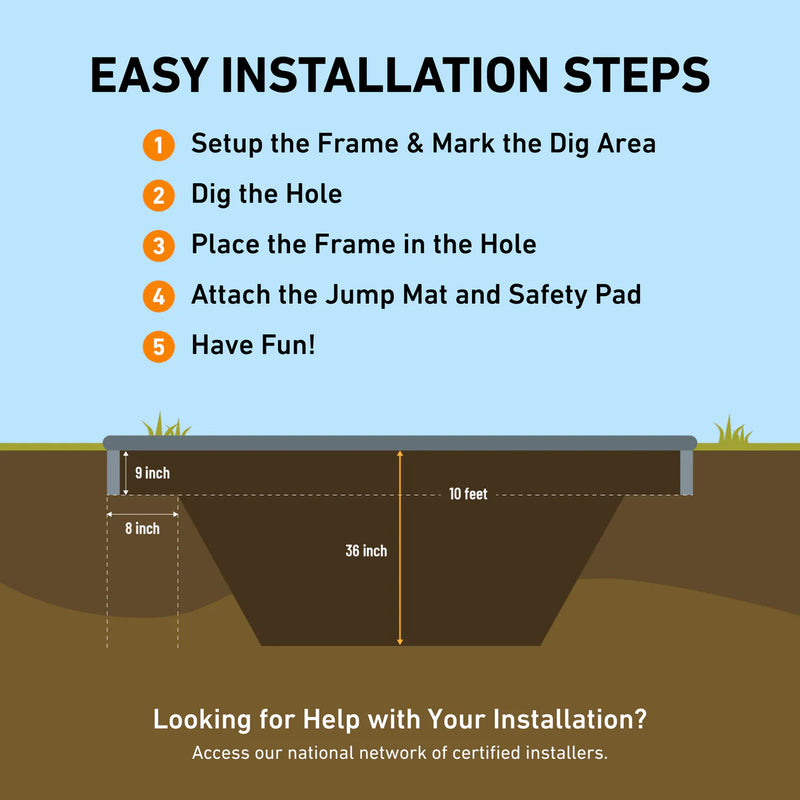 EASY INSTALLATION STEPS

1 Setup the Frame & Mark the Dig Area

2 Dig the Hole

3 Place the Frame in the Hole

4 Attach the Jump Mat and Safety Pad

5 Have Fun!

9 inch

10 feet

8 inch

36 inch

Looking for Help with Your Installation?

Access our national network of certified installers.